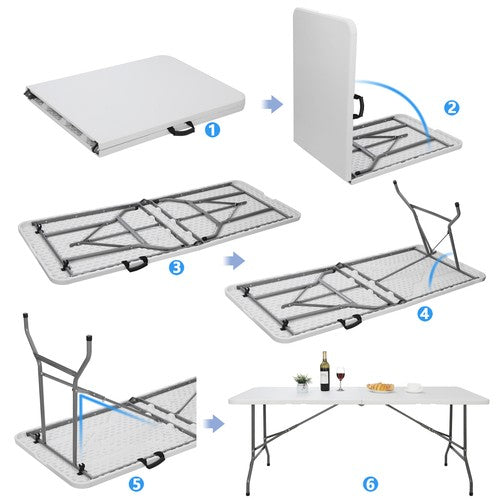 1
2
3
4
5
6