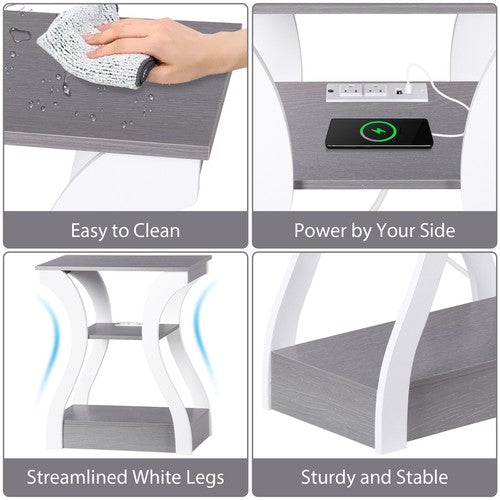 Easy to Clean

Power by Your Side

Streamlined White Legs

Sturdy and Stable