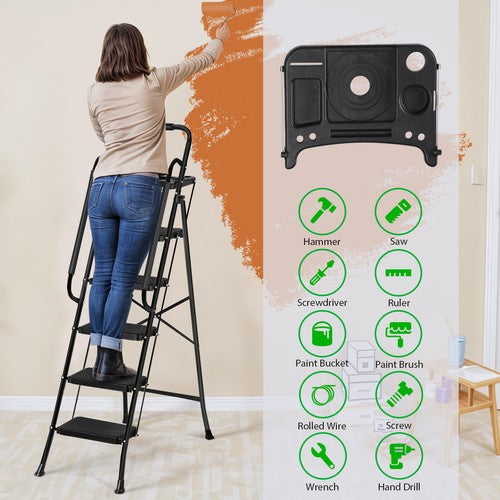 Hammer
Saw
Screwdriver
Ruler
Paint Bucket
Paint Brush
Rolled Wire
Screw
Wrench
Hand Drill