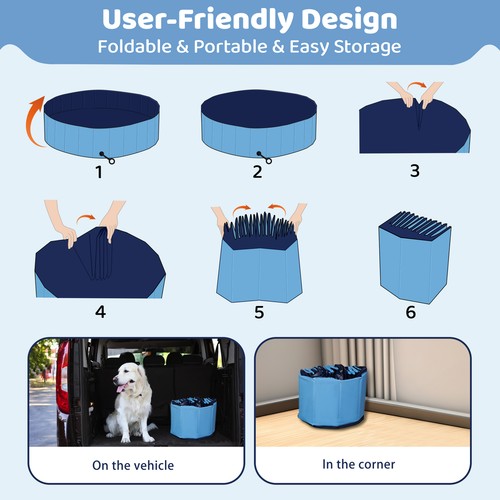 User-Friendly Design
Foldable & Portable & Easy Storage

1

2

3

4

5

6

On the vehicle

In the corner