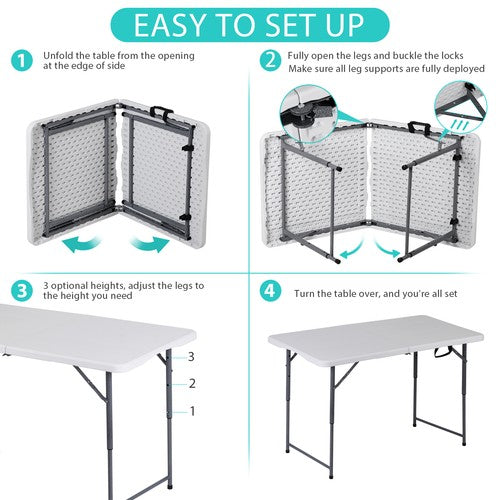 EASY TO SET UP

1 Unfold the table from the opening at the edge of side

2 Fully open the legs and buckle the locks
Make sure all leg supports are fully deployed

3 3 optional heights, adjust the legs to the height you need

3
2
1

4 Turn the table over, and you're all set