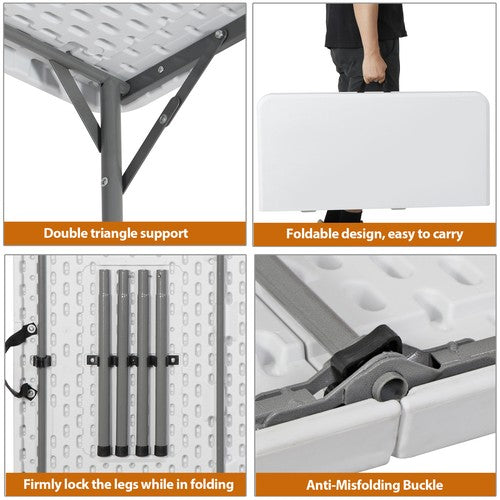 Double triangle support

Foldable design, easy to carry

Firmly lock the legs while in folding

Anti-Misfolding Buckle