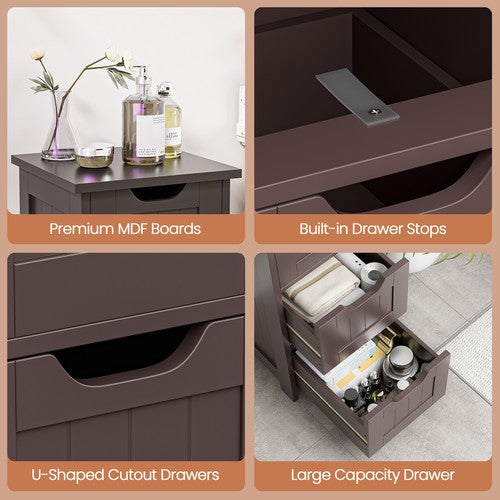 Premium MDF Boards

Built-in Drawer Stops

U-Shaped Cutout Drawers

Large Capacity Drawer