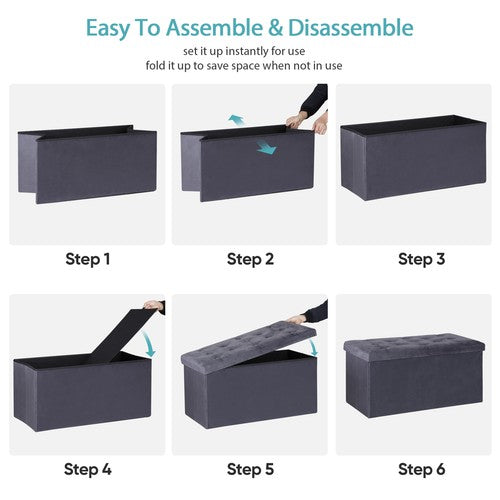 Easy To Assemble & Disassemble

set it up instantly for use
fold it up to save space when not in use

Step 1

Step 2

Step 3

Step 4

Step 5

Step 6