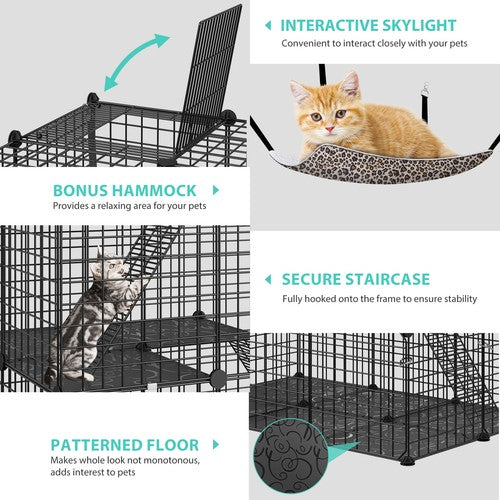 INTERACTIVE SKYLIGHT
Convenient to interact closely with your pets

BONUS HAMMOCK
Provides a relaxing area for your pets

SECURE STAIRCASE
Fully hooked onto the frame to ensure stability

PATTERNED FLOOR
Makes whole look not monotonous, adds interest to pets