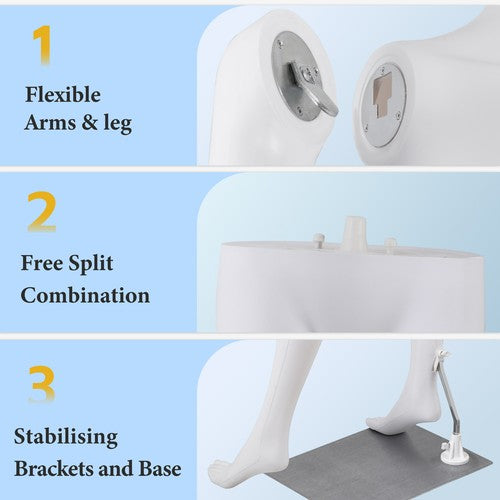 1

Flexible Arms & leg

2

Free Split Combination

3

Stabilising Brackets and Base