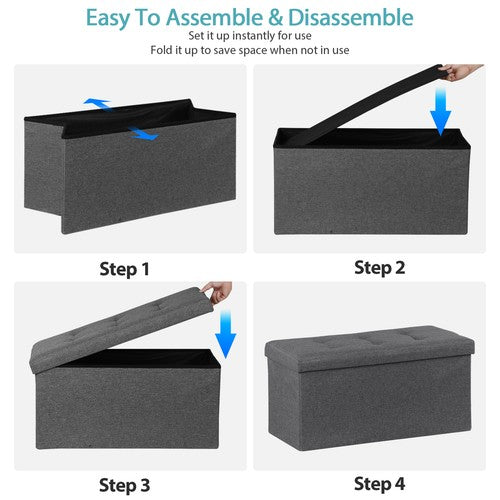 Easy To Assemble & Disassemble
Set it up instantly for use
Fold it up to save space when not in use

Step 1

Step 2

Step 3

Step 4