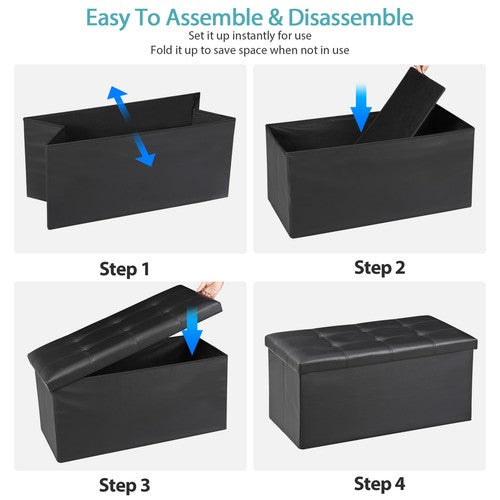 Easy To Assemble & Disassemble
Set it up instantly for use
Fold it up to save space when not in use

Step 1

Step 2

Step 3

Step 4