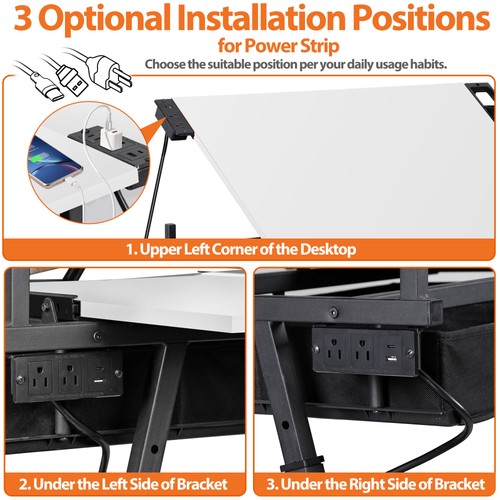 3 Optional Installation Positions
for Power Strip
Choose the suitable position per your daily usage habits.

1. Upper Left Corner of the Desktop

2. Under the Left Side of Bracket

3. Under the Right Side of Bracket