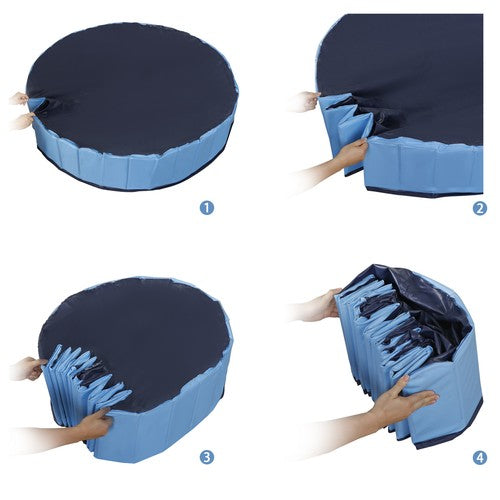 1
2
3
4