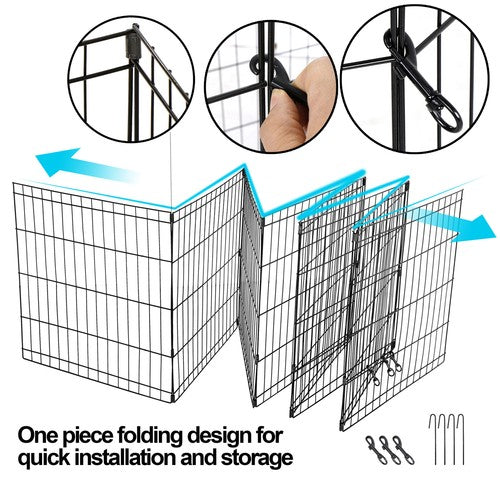 One piece folding design for quick installation and storage