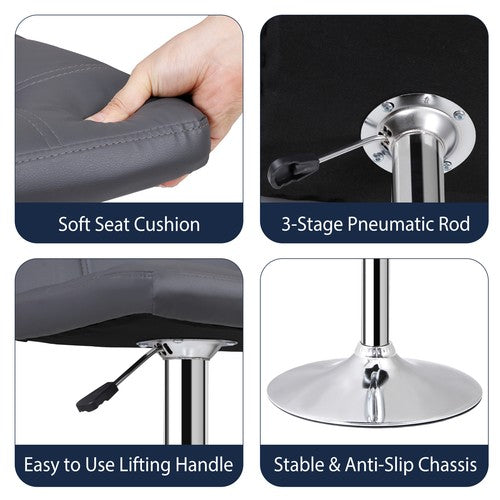 Soft Seat Cushion

3-Stage Pneumatic Rod

Easy to Use Lifting Handle

Stable & Anti-Slip Chassis