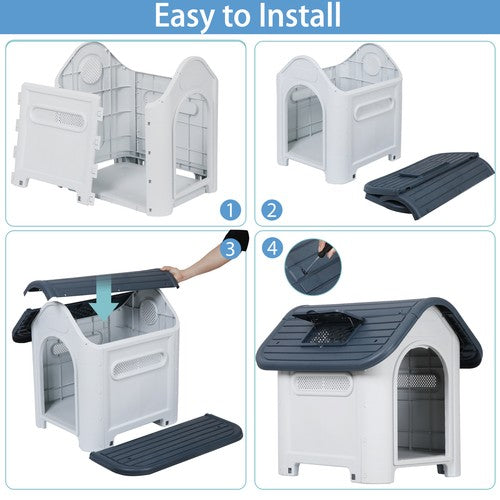 Easy to Install

1

2

3

4